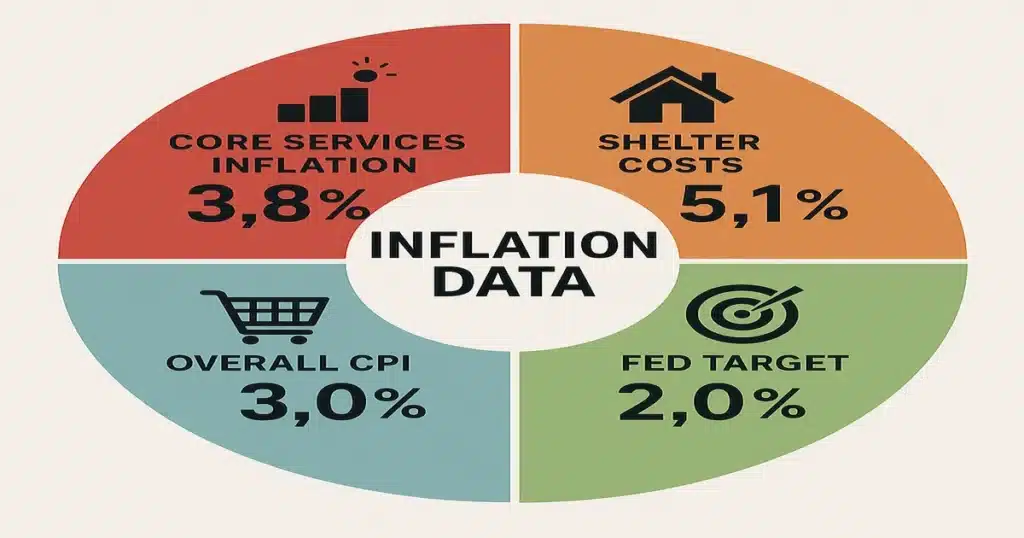 CORE SERVICES INFLATION
3,8%

SHELTER COSTS
5,1%

INFLATION DATA

OVERALL CPI
3,0%

FED TARGET
2,0%