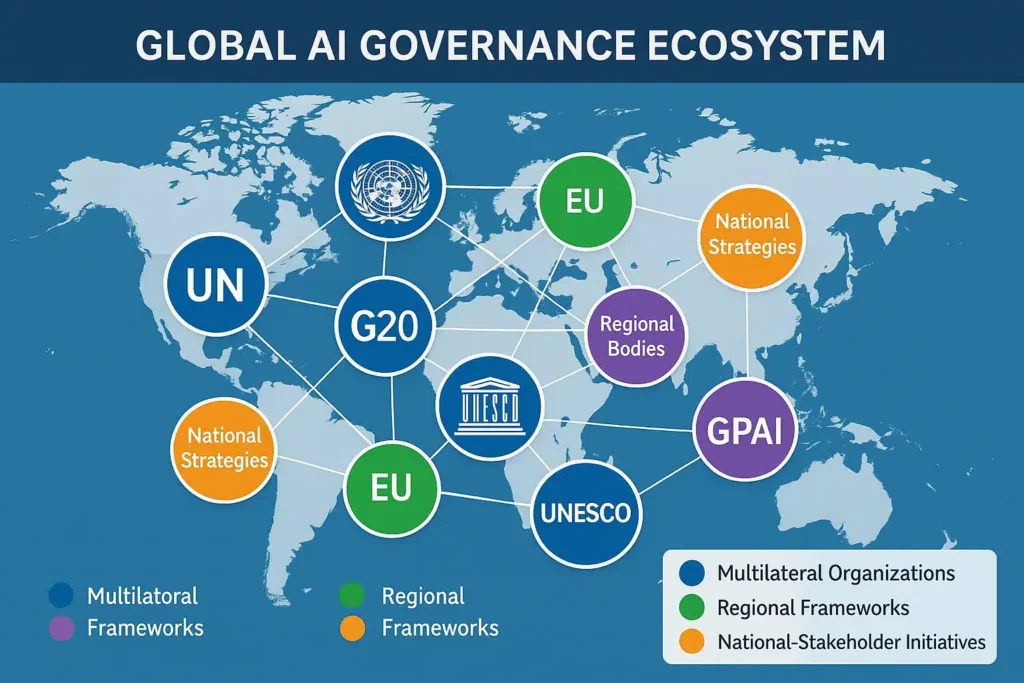 GLOBAL AI GOVERNANCE ECOSYSTEM

EU

National Strategies

UN

G20

Regional Bodies

UNESCO

GPAI

National Strategies

EU

UNESCO

Multilatoral
Frameworks

Regional
Frameworks

Multilateral Organizations
Regional Frameworks
National-Stakeholder Initiatives